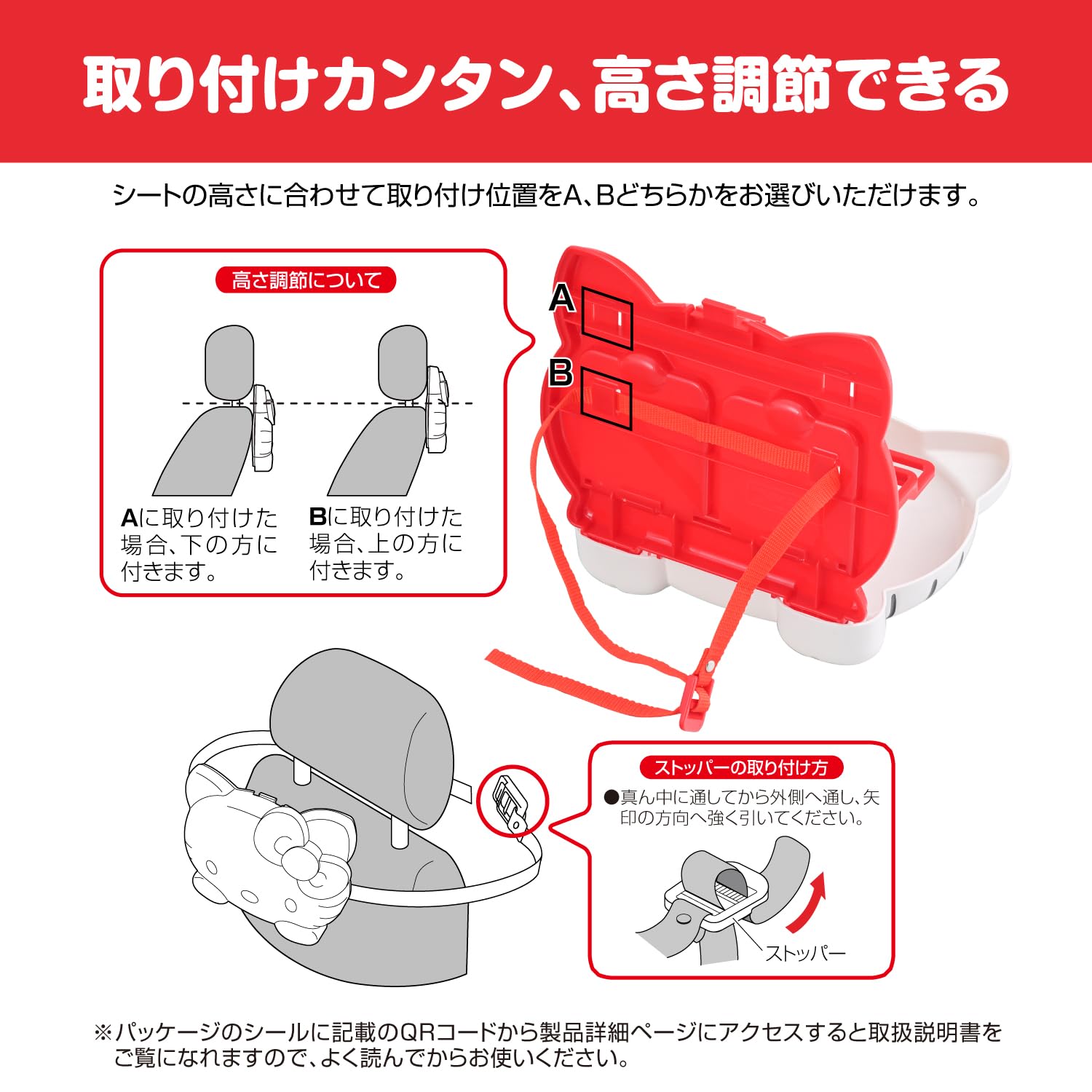 取り付けカンタン、高さ調節できる

シートの高さに合わせて取り付け位置をA、Bどちらかをお選びいただけます。

高さ調節について

Aに取り付けた場合、下の方に付きます。

Bに取り付けた場合、上の方に付きます。

A

B

ストッパーの取り付け方

●真ん中に通してから外側へ通し、矢印の方向へ強く引いてください。

ストッパー

※パッケージのシールに記載のQRコードから製品詳細ページにアクセスすると取扱説明書をご覧になれますので、よく読んでからお使いください。